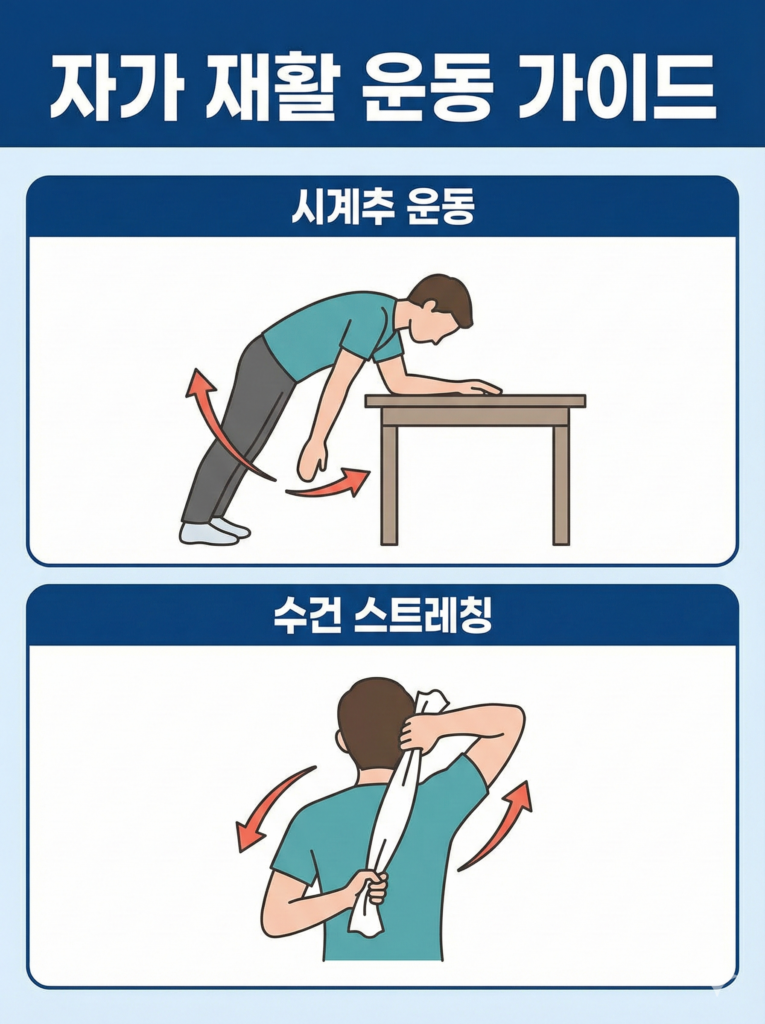 자가 재활 운동 가이드

시계추 운동

수건 스트레칭