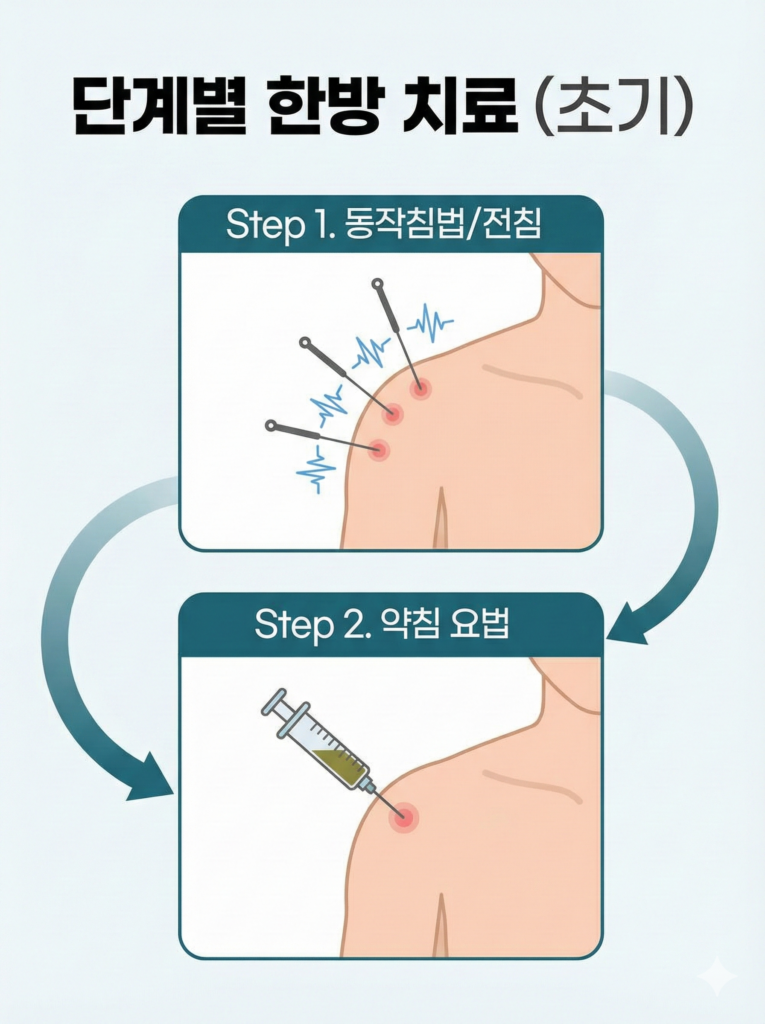 단계별 한방 치료 (초기)

Step 1. 동작침법/전침

Step 2. 약침 요법