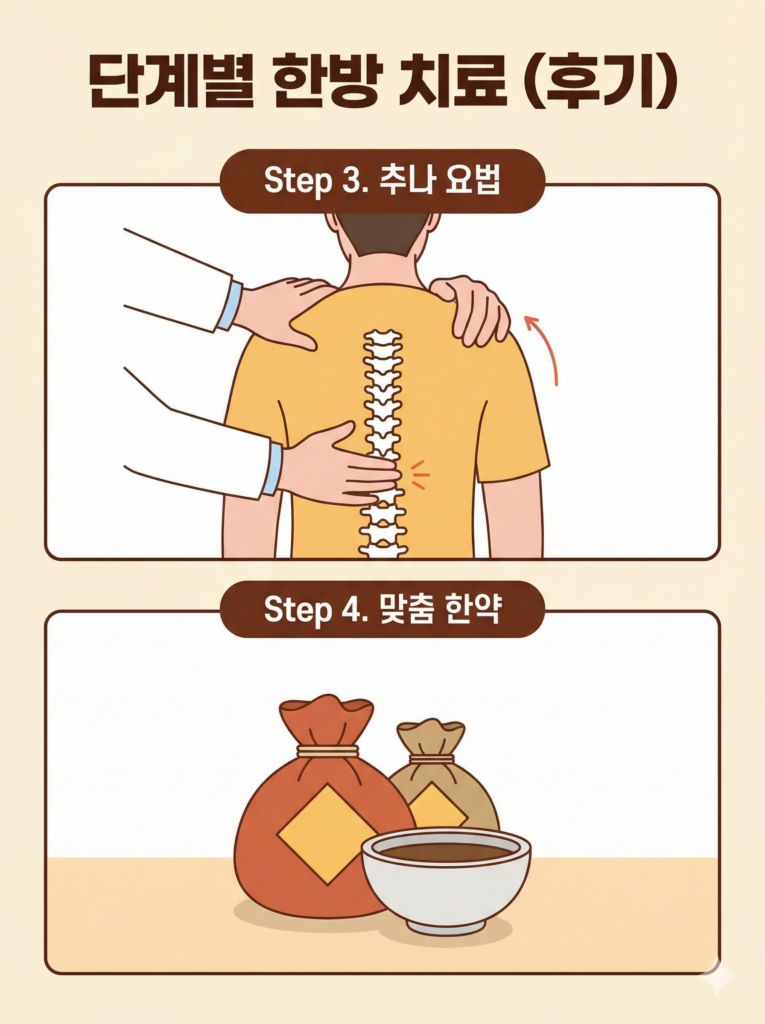 단계별 한방 치료 (후기)

Step 3. 추나 요법

Step 4. 맞춤 한약